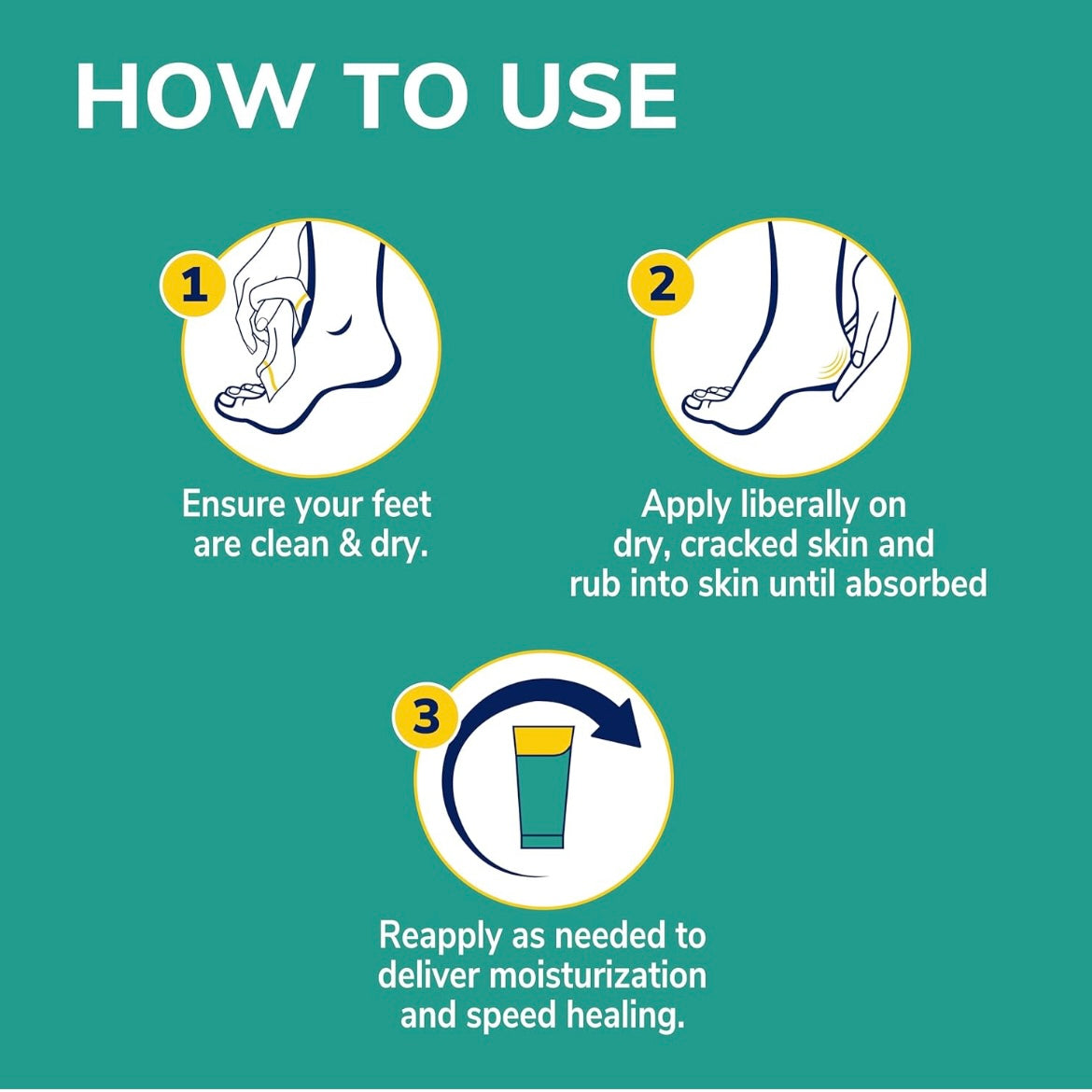 HOW TO USE

1

Ensure your feet are clean & dry.

2

Apply liberally on dry, cracked skin and rub into skin until absorbed

3

Reapply as needed to deliver moisturization and speed healing.